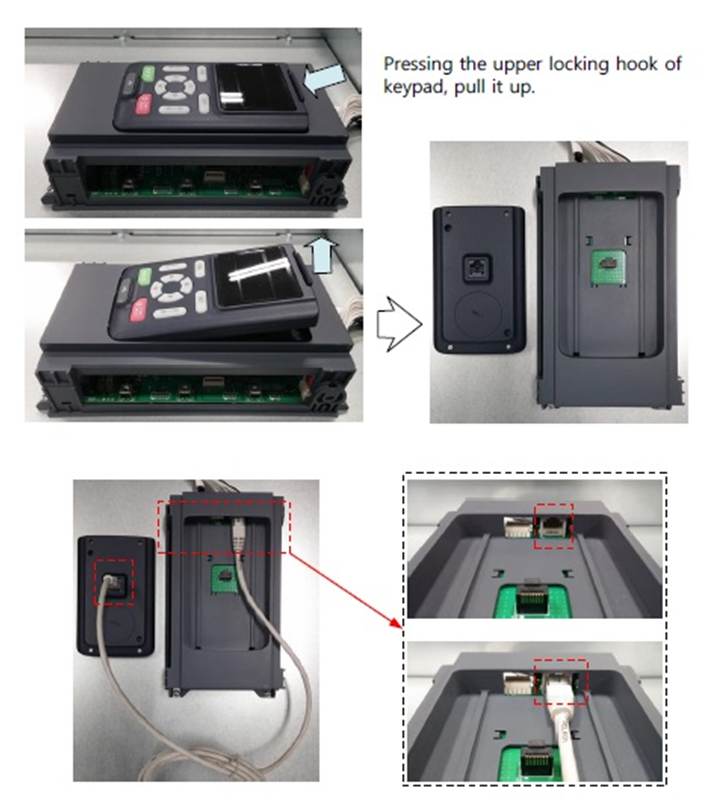 Pressing the upper locking hook of keypad, pull it up.